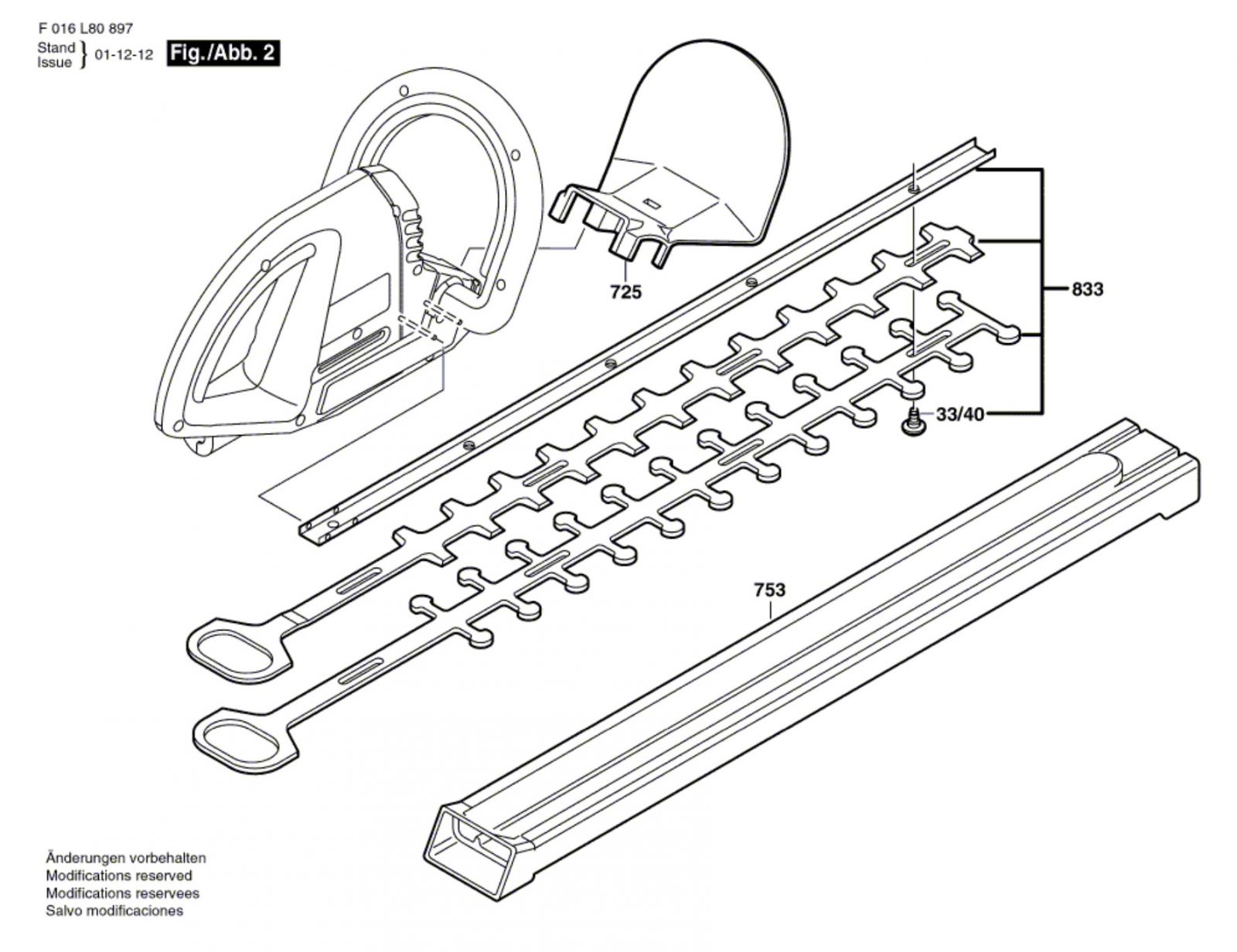 F 016 L80 897
Stand
Issue } 01-12-12 Fig./Abb. 2

725

833

33/40

753

Änderungen vorbehalten
Modifications reserved
Modifications reservees
Salvo modificaciones